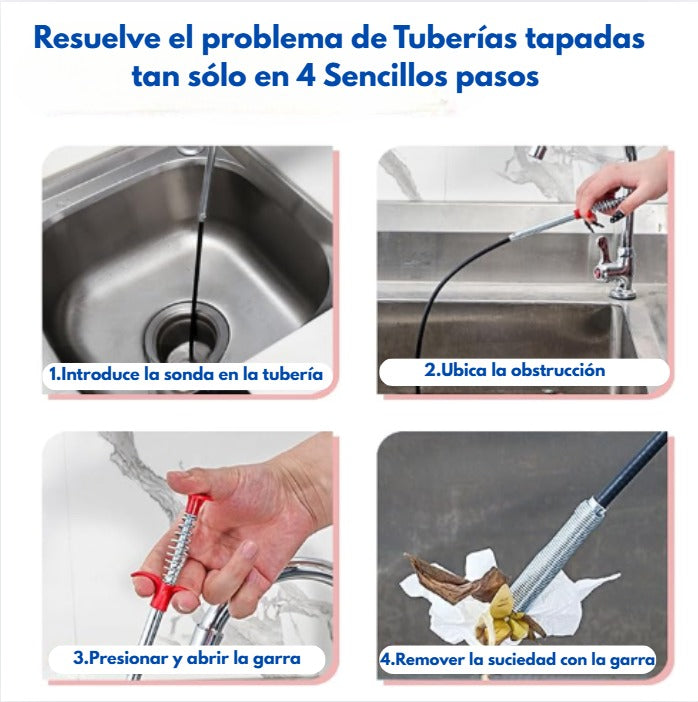 Resuelve el problema de Tuberías tapadas tan sólo en 4 Sencillos pasos

1.Introduce la sonda en la tubería

2.Ubica la obstrucción

3.Presionar y abrir la garra

4.Remover la suciedad con la garra